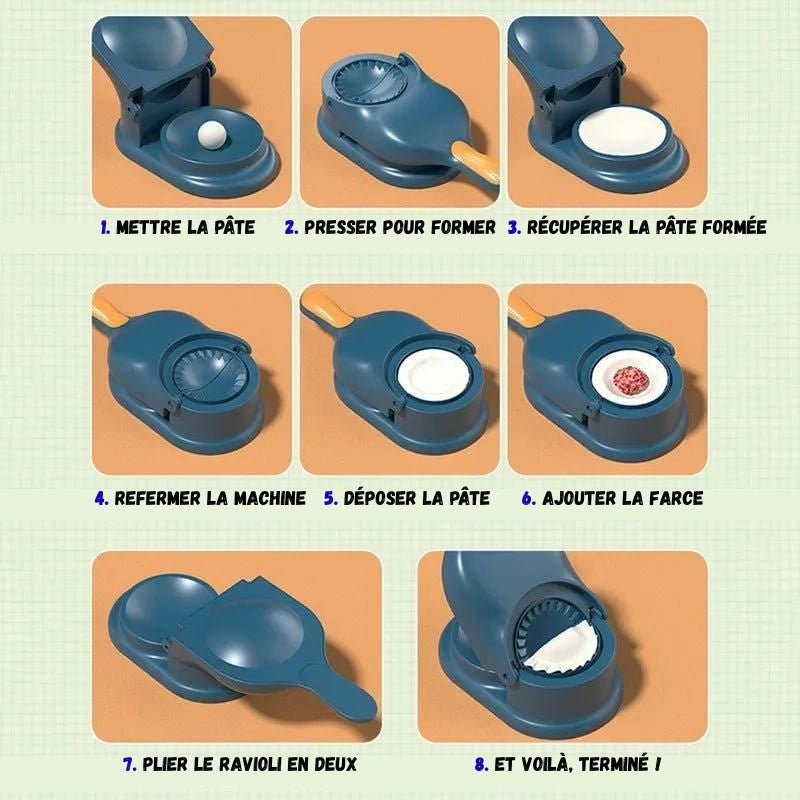 1. METTRE LA PÂTE 2. PRESSER POUR FORMER 3. RÉCUPÉRER LA PÂTE FORMÉE

4. REFERMER LA MACHINE 5. DÉPOSER LA PÂTE 6. AJOUTER LA FARCE

7. PLIER LE RAVIOLI EN DEUX 8. ET VOILÀ, TERMINÉ !