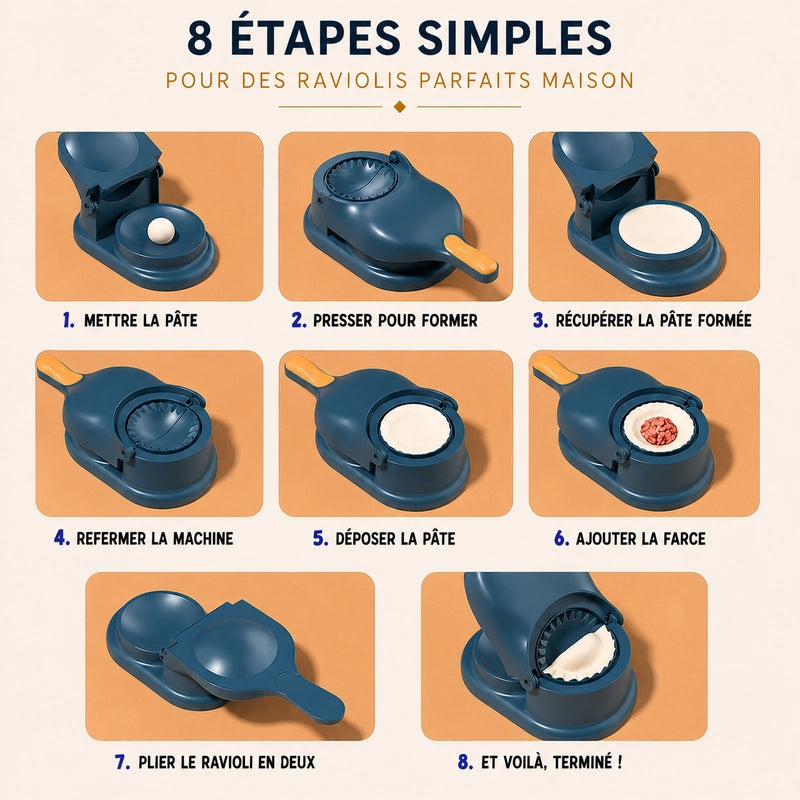 8 ÉTAPES SIMPLES

POUR DES RAVIOLIS PARFAITS MAISON

1. METTRE LA PÂTE

2. PRESSER POUR FORMER

3. RÉCUPÉRER LA PÂTE FORMÉE

4. REFERMER LA MACHINE

5. DÉPOSER LA PÂTE

6. AJOUTER LA FARCE

7. PLIER LE RAVIOLI EN DEUX

8. ET VOILÀ, TERMINÉ !